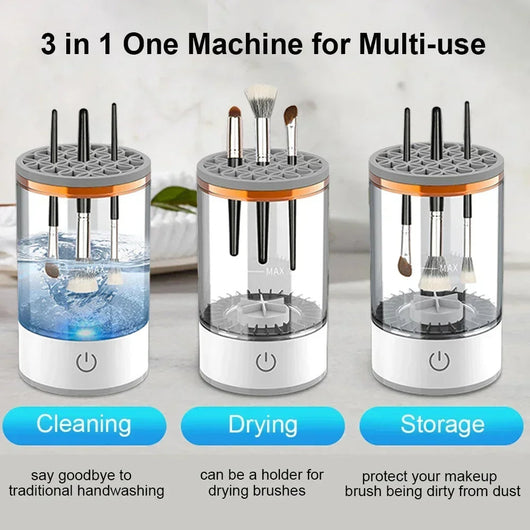 3 in 1 One Machine for Multi-use

MAX

MAX

MAX

Cleaning

Drying

Storage

say goodbye to traditional handwashing

can be a holder for drying brushes

protect your makeup brush being dirty from dust